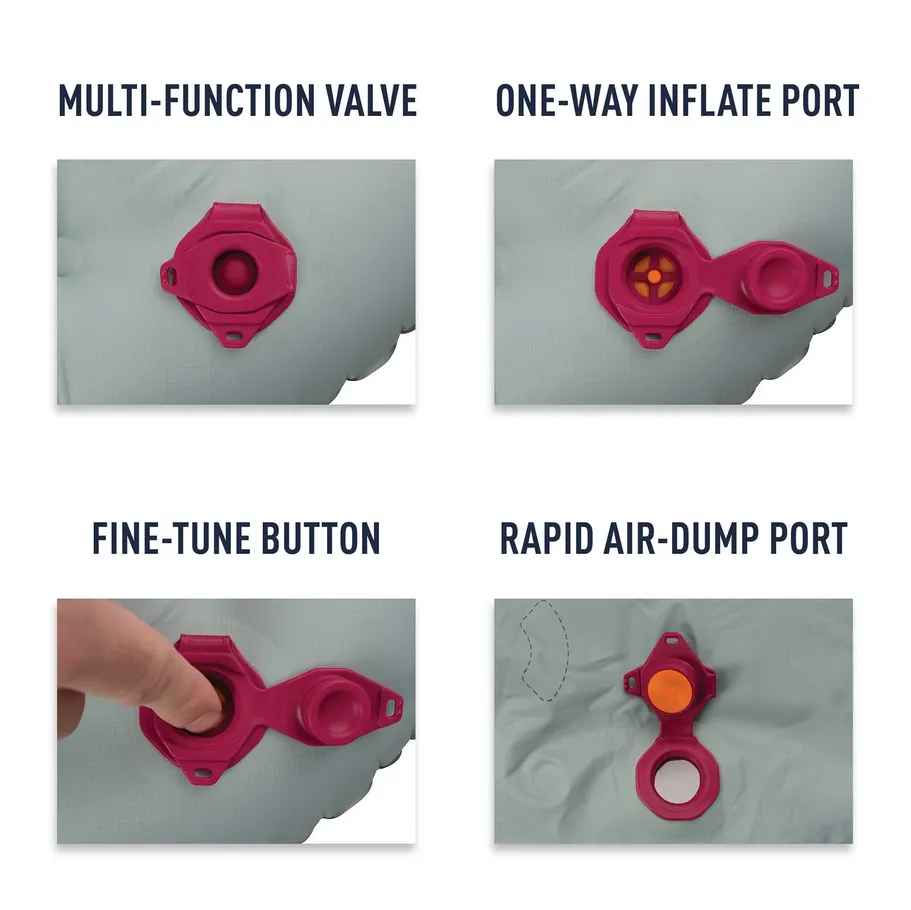 MULTI-FUNCTION VALVE

ONE-WAY INFLATE PORT

FINE-TUNE BUTTON

RAPID AIR-DUMP PORT